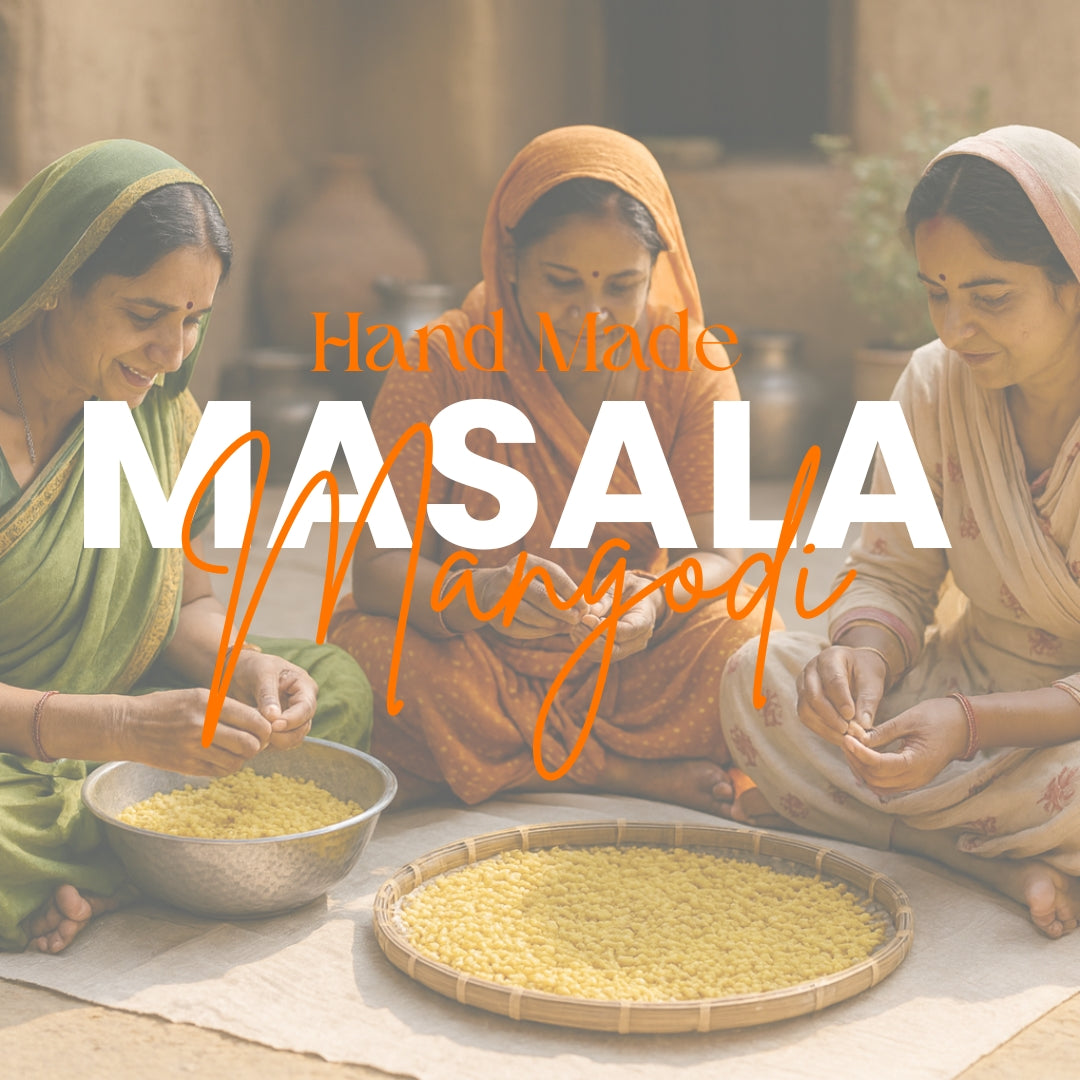 Hand Made
MASALA
Mangodi