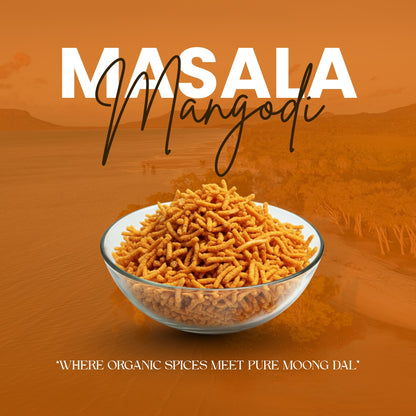 MASALA
Mangodi

"WHERE ORGANIC SPICES MEET PURE MOONG DAL"