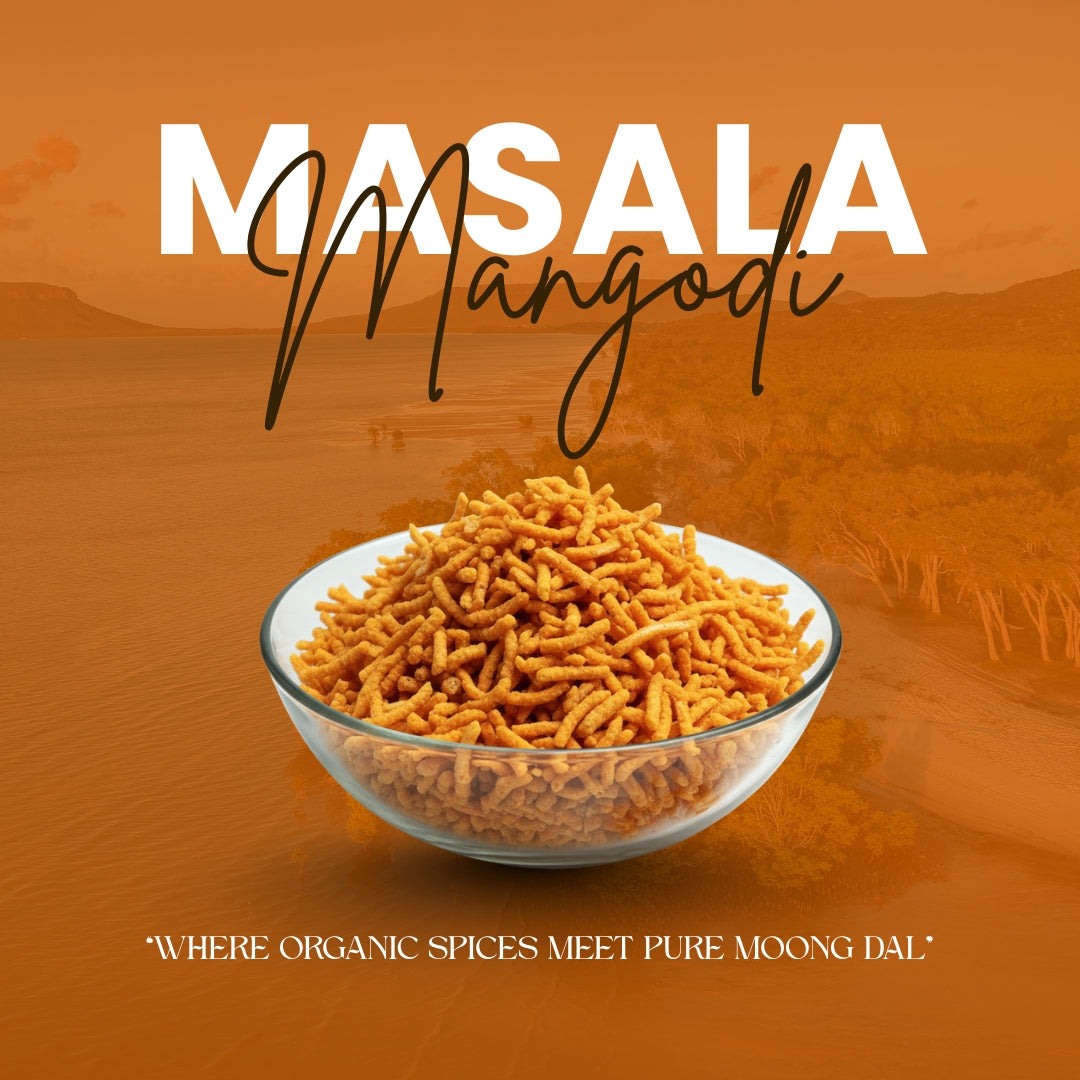 MASALA
Mangodi

"WHERE ORGANIC SPICES MEET PURE MOONG DAL"