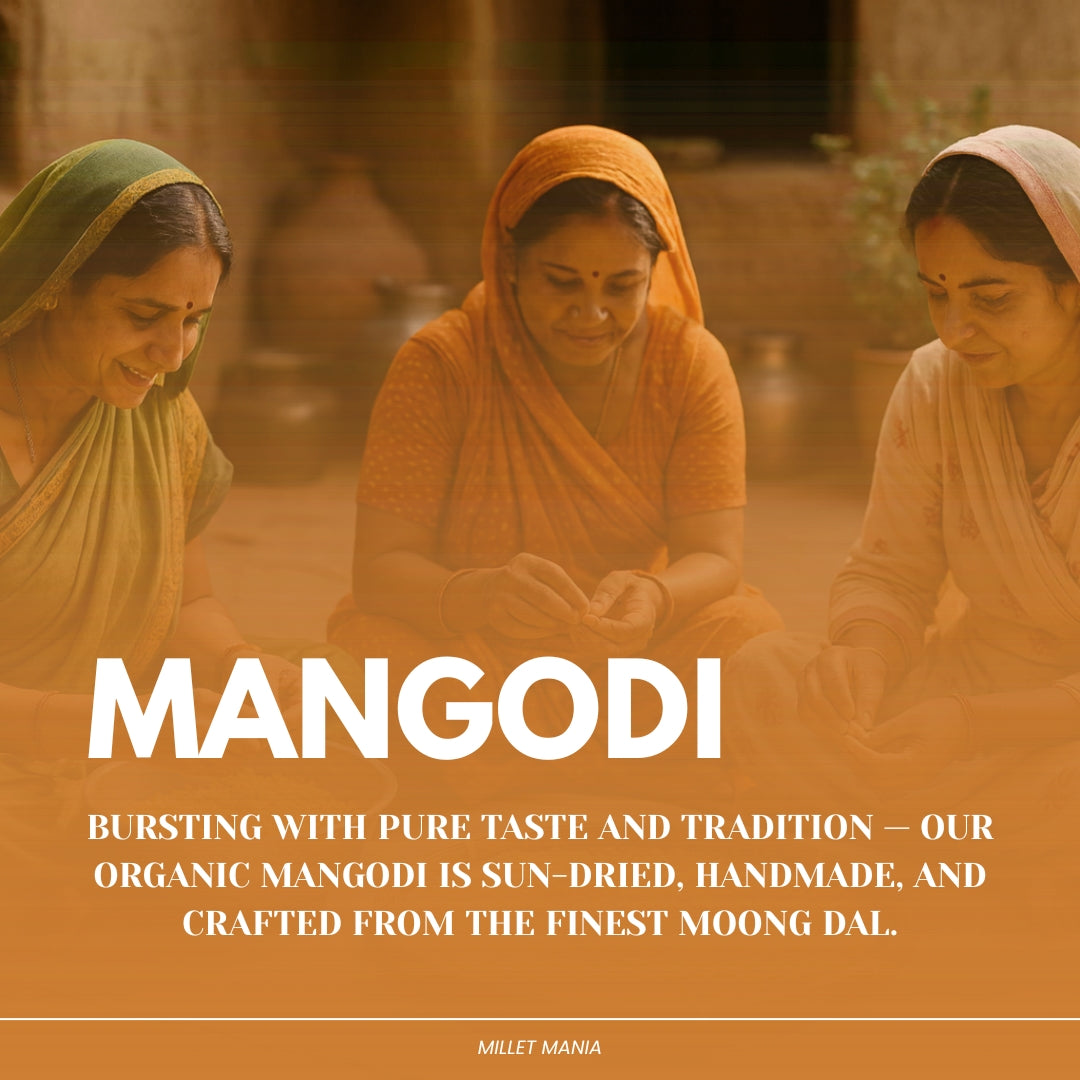 MANGODI

BURSTING WITH PURE TASTE AND TRADITION — OUR ORGANIC MANGODI IS SUN-DRIED, HANDMADE, AND CRAFTED FROM THE FINEST MOONG DAL.

MILLET MANIA