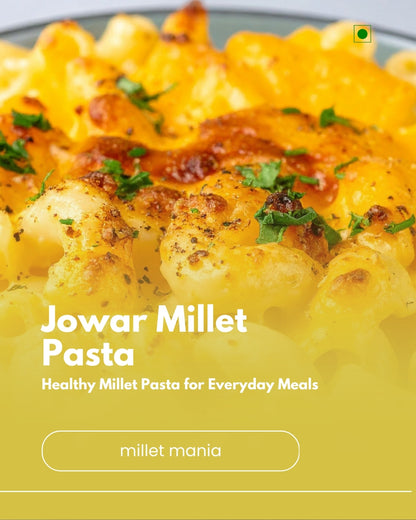 Jowar Millet Pasta

Healthy Millet Pasta for Everyday Meals

millet mania