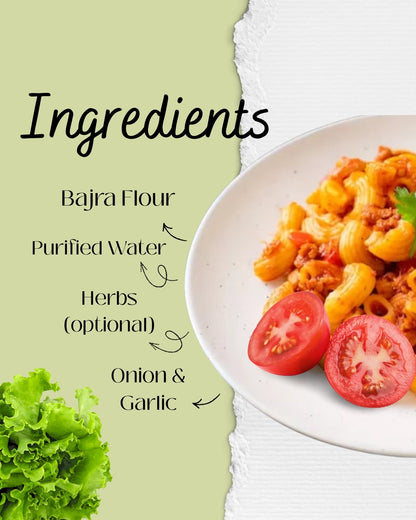 Ingredients

Bajra Flour

Purified Water

Herbs (optional)

Onion & Garlic