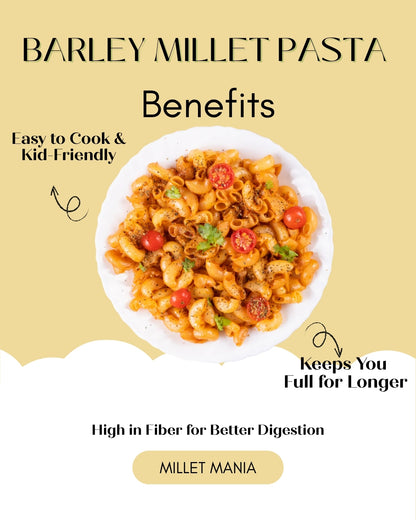 BARLEY MILLET PASTA

Benefits

Easy to Cook & Kid-Friendly

Keeps You Full for Longer

High in Fiber for Better Digestion

MILLET MANIA