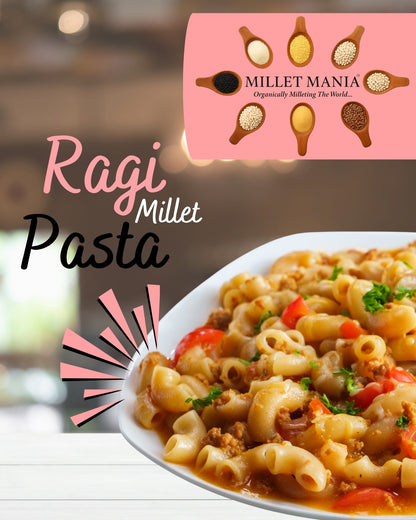 MILLET MANIA®
Organically Milleting The World...

Ragi Millet Pasta