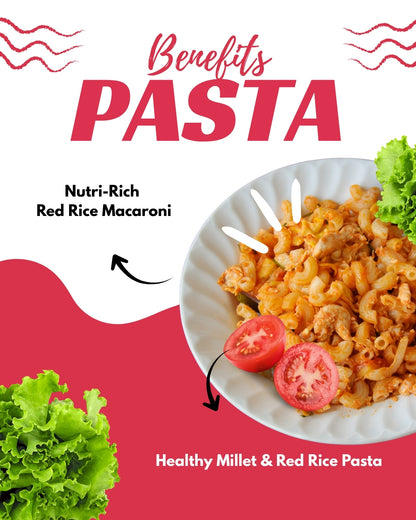 Benefits
PASTA

Nutri-Rich
Red Rice Macaroni

Healthy Millet & Red Rice Pasta