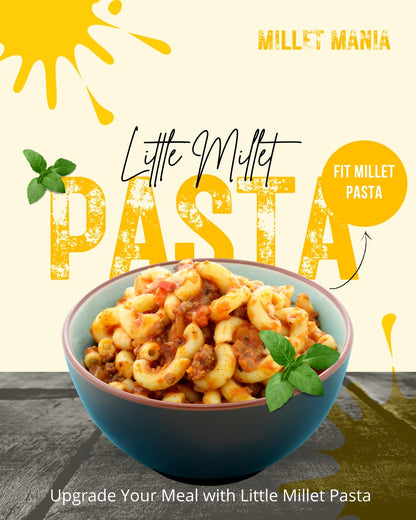 MILLET MANIA

Little Millet

PASTA

FIT MILLET PASTA

Upgrade Your Meal with Little Millet Pasta