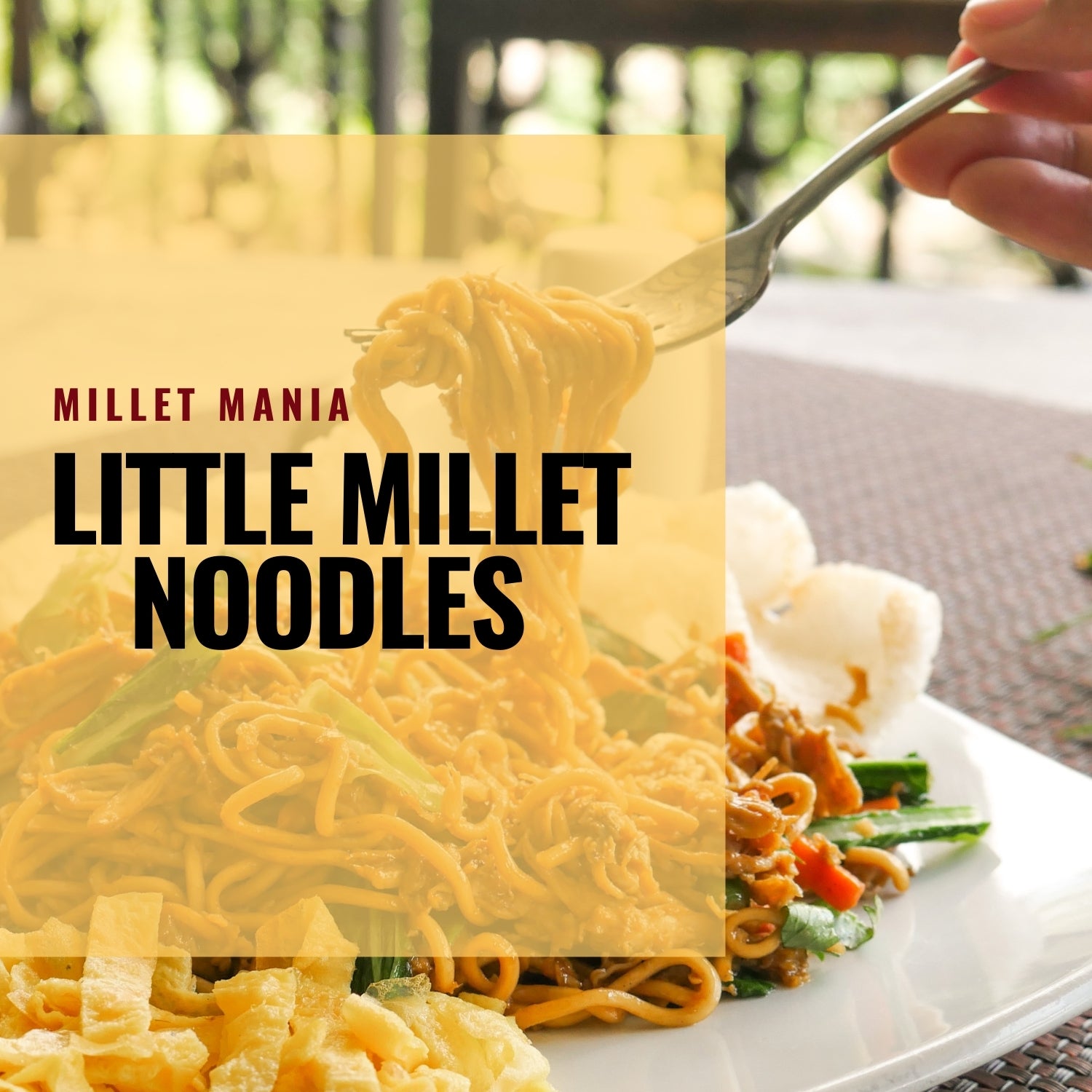 MILLET MANIA

LITTLE MILLET NOODLES