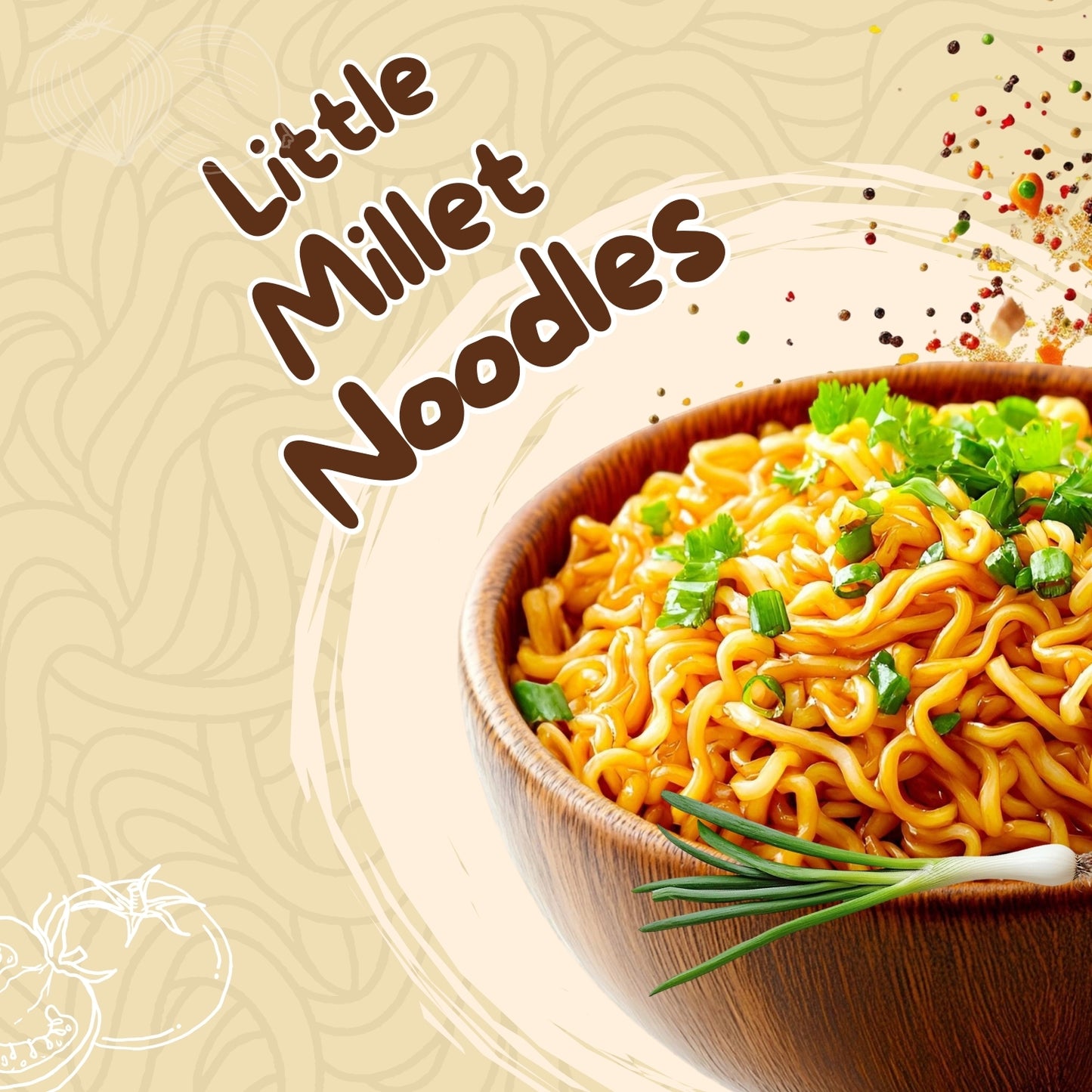 Little Millet Noodles