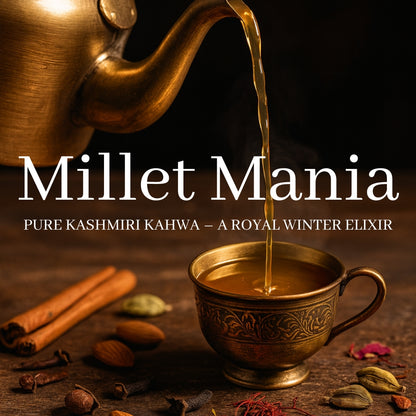 Millet Mania

PURE KASHMIRI KAHWA – A ROYAL WINTER ELIXIR