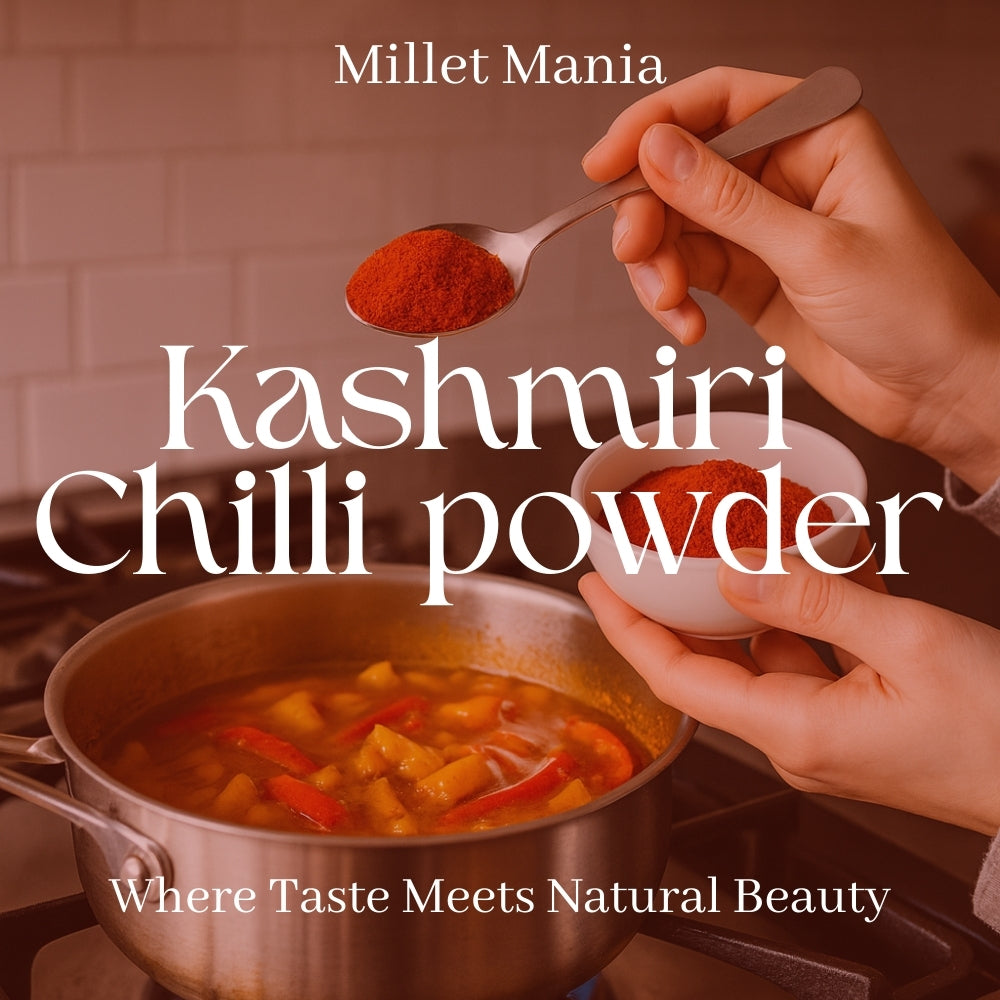 Millet Mania

Kashmiri Chilli powder

Where Taste Meets Natural Beauty