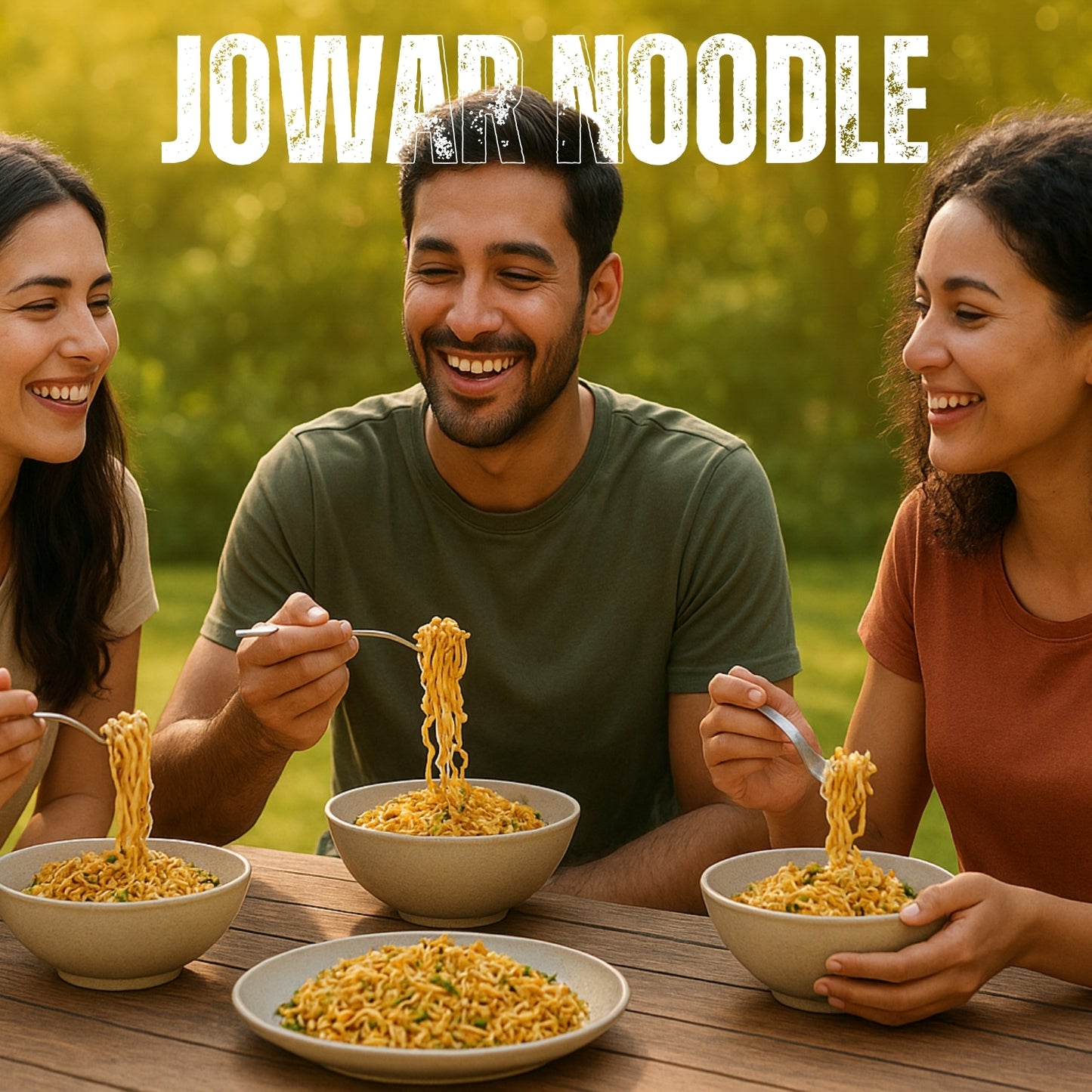 JOWAR NOODLE