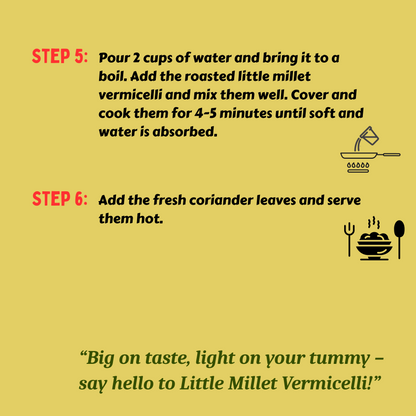 STEP 5: Pour 2 cups of water and bring it to a boil. Add the roasted little millet vermicelli and mix them well. Cover and cook them for 4-5 minutes until soft and water is absorbed.

STEP 6: Add the fresh coriander leaves and serve them hot.

“Big on taste, light on your tummy – say hello to Little Millet Vermicelli!”