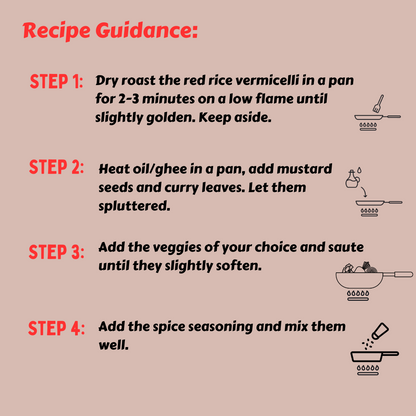 Recipe Guidance:

STEP 1: Dry roast the red rice vermicelli in a pan for 2-3 minutes on a low flame until slightly golden. Keep aside.

STEP 2: Heat oil/ghee in a pan, add mustard seeds and curry leaves. Let them spluttered.

STEP 3: Add the veggies of your choice and saute until they slightly soften.

STEP 4: Add the spice seasoning and mix them well.