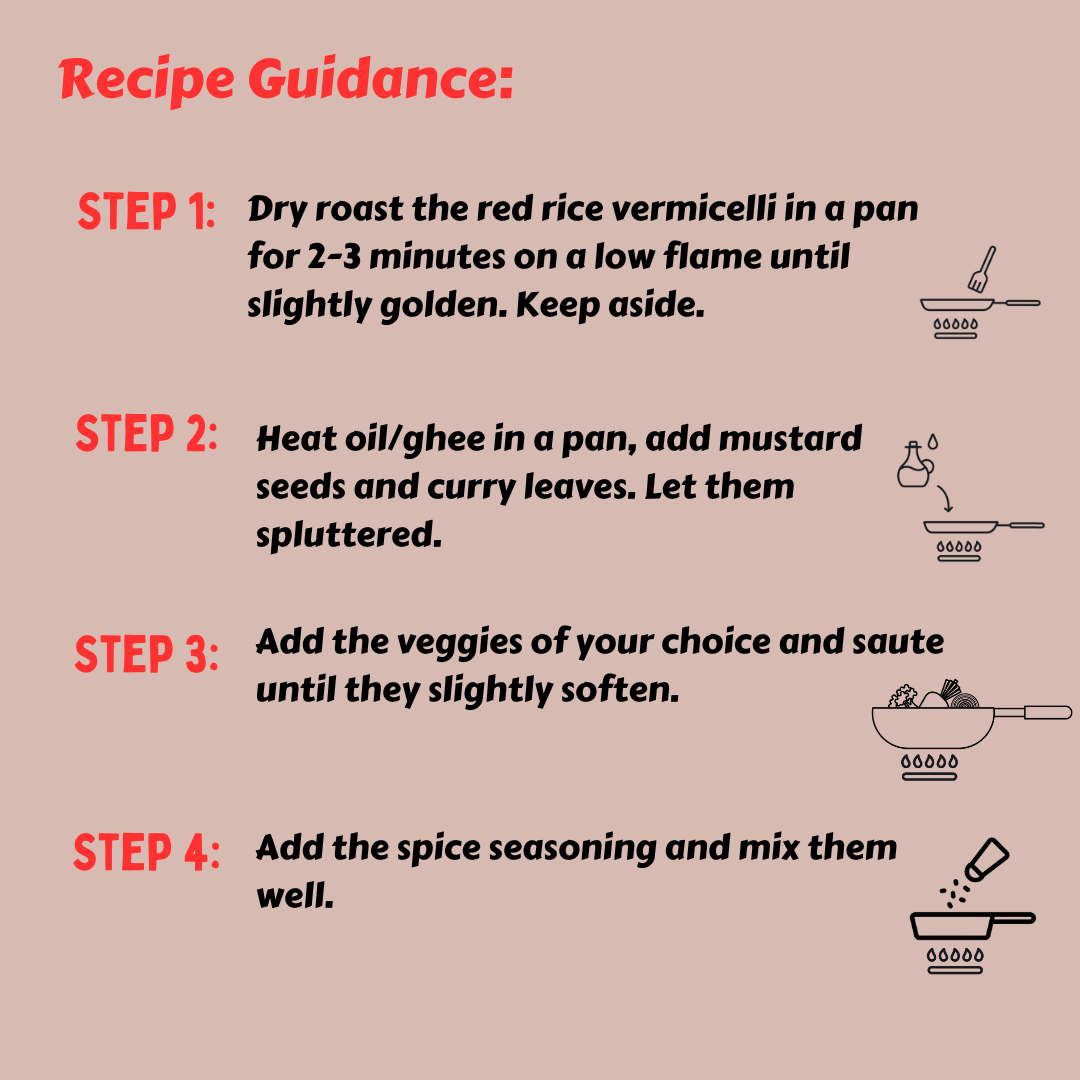 Recipe Guidance:

STEP 1: Dry roast the red rice vermicelli in a pan for 2-3 minutes on a low flame until slightly golden. Keep aside.

STEP 2: Heat oil/ghee in a pan, add mustard seeds and curry leaves. Let them spluttered.

STEP 3: Add the veggies of your choice and saute until they slightly soften.

STEP 4: Add the spice seasoning and mix them well.