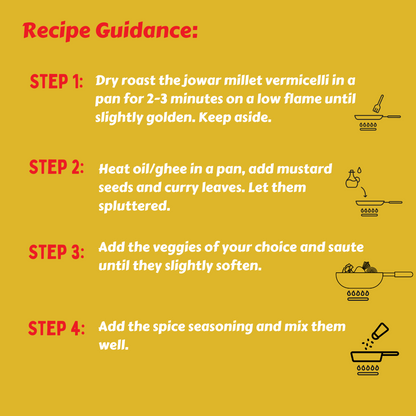 Recipe Guidance:

STEP 1: Dry roast the jowar millet vermicelli in a pan for 2-3 minutes on a low flame until slightly golden. Keep aside.

STEP 2: Heat oil/ghee in a pan, add mustard seeds and curry leaves. Let them spluttered.

STEP 3: Add the veggies of your choice and saute until they slightly soften.

STEP 4: Add the spice seasoning and mix them well.