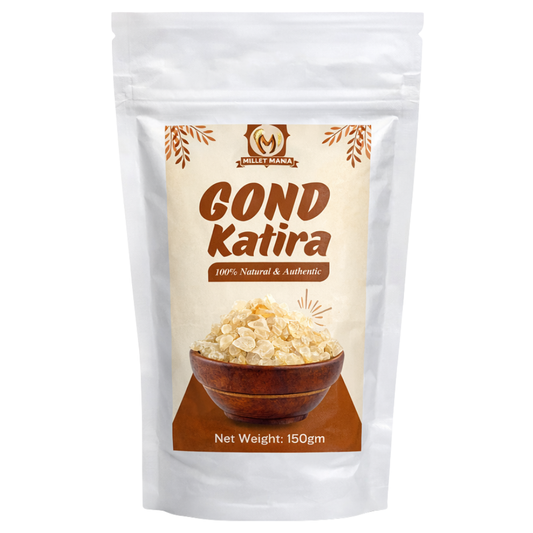 M
MILLET MANIA

GOND
Katira

100% Natural & Authentic

Net Weight: 150gm