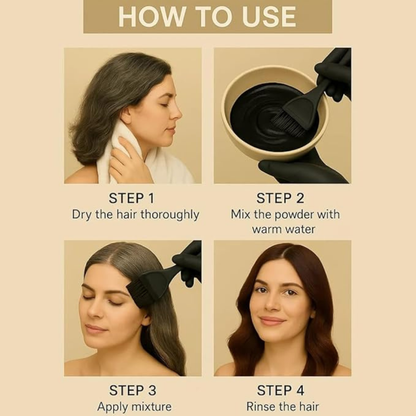 HOW TO USE

STEP 1
Dry the hair thoroughly

STEP 2
Mix the powder with warm water

STEP 3
Apply mixture

STEP 4
Rinse the hair