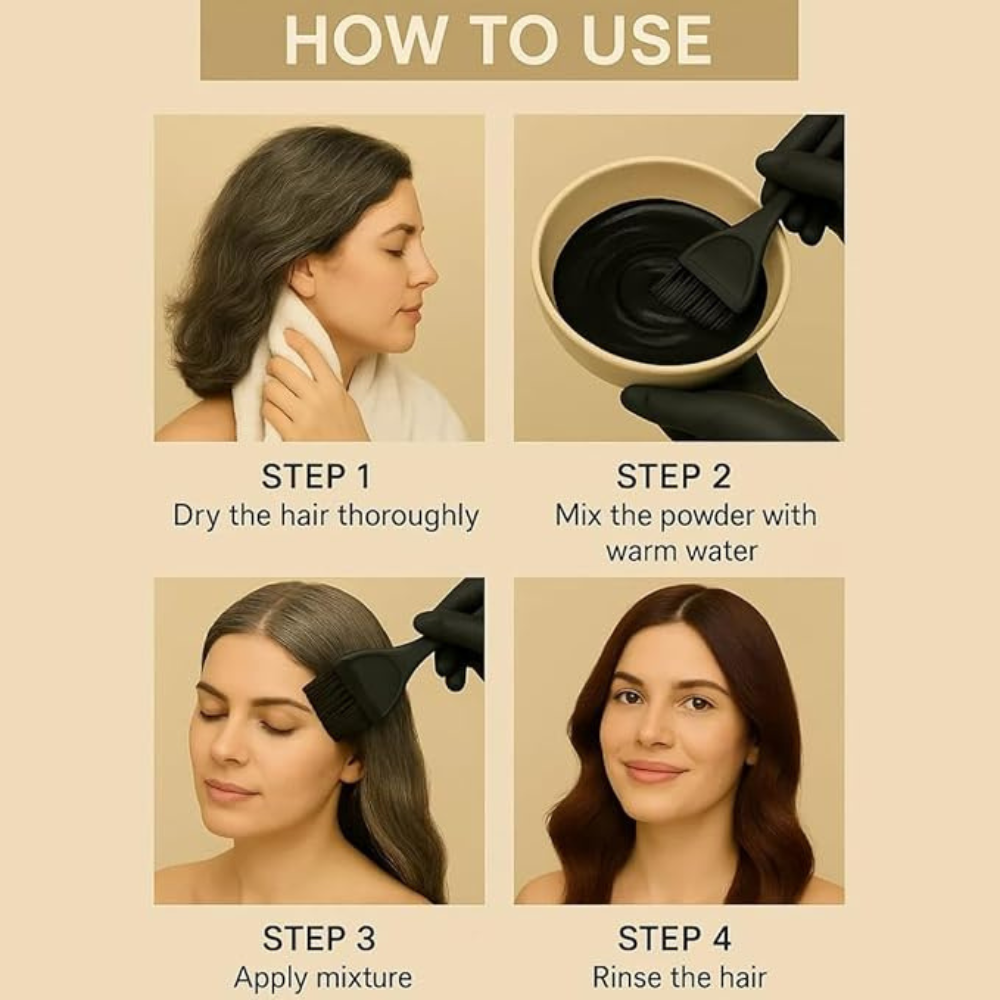 HOW TO USE

STEP 1
Dry the hair thoroughly

STEP 2
Mix the powder with warm water

STEP 3
Apply mixture

STEP 4
Rinse the hair