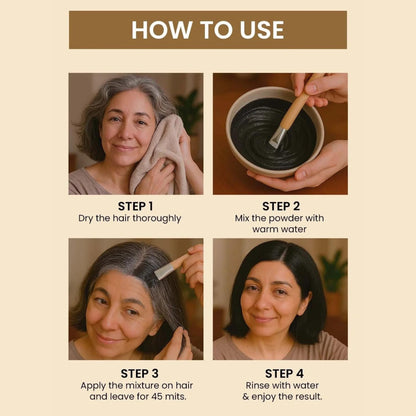 HOW TO USE

STEP 1
Dry the hair thoroughly

STEP 2
Mix the powder with warm water

STEP 3
Apply the mixture on hair and leave for 45 mits.

STEP 4
Rinse with water & enjoy the result.