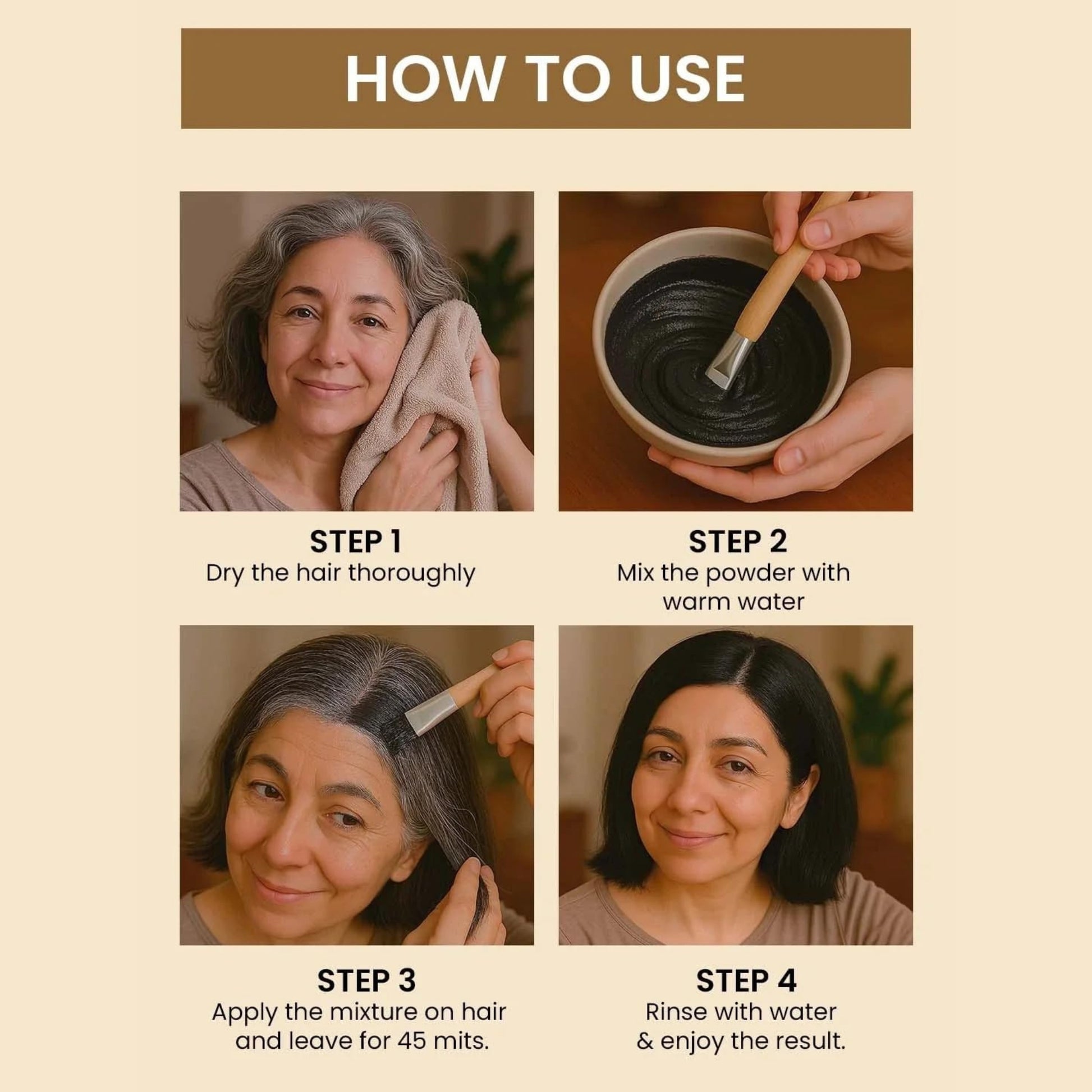 HOW TO USE

STEP 1
Dry the hair thoroughly

STEP 2
Mix the powder with warm water

STEP 3
Apply the mixture on hair and leave for 45 mits.

STEP 4
Rinse with water & enjoy the result.