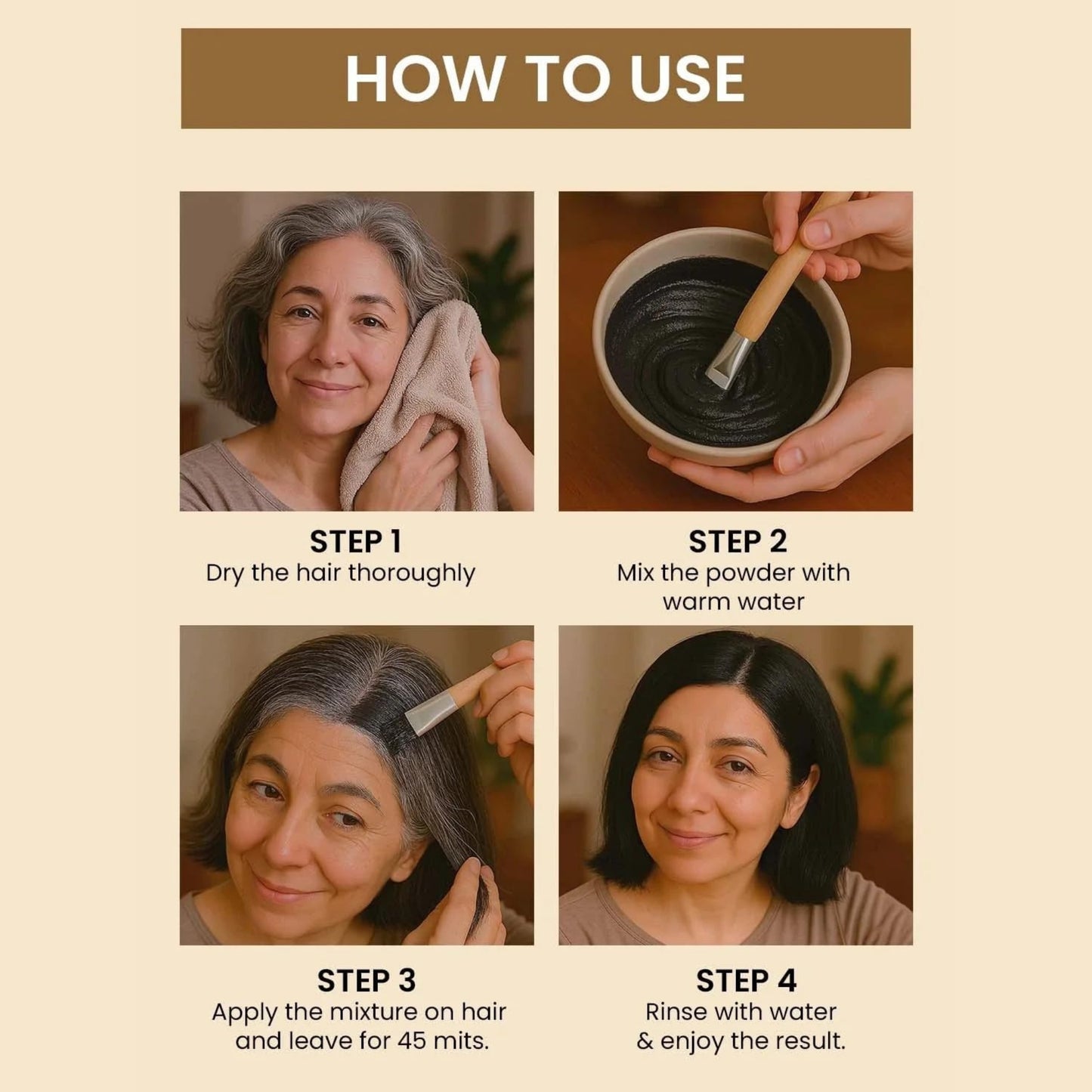 HOW TO USE

STEP 1
Dry the hair thoroughly

STEP 2
Mix the powder with warm water

STEP 3
Apply the mixture on hair and leave for 45 mits.

STEP 4
Rinse with water & enjoy the result.