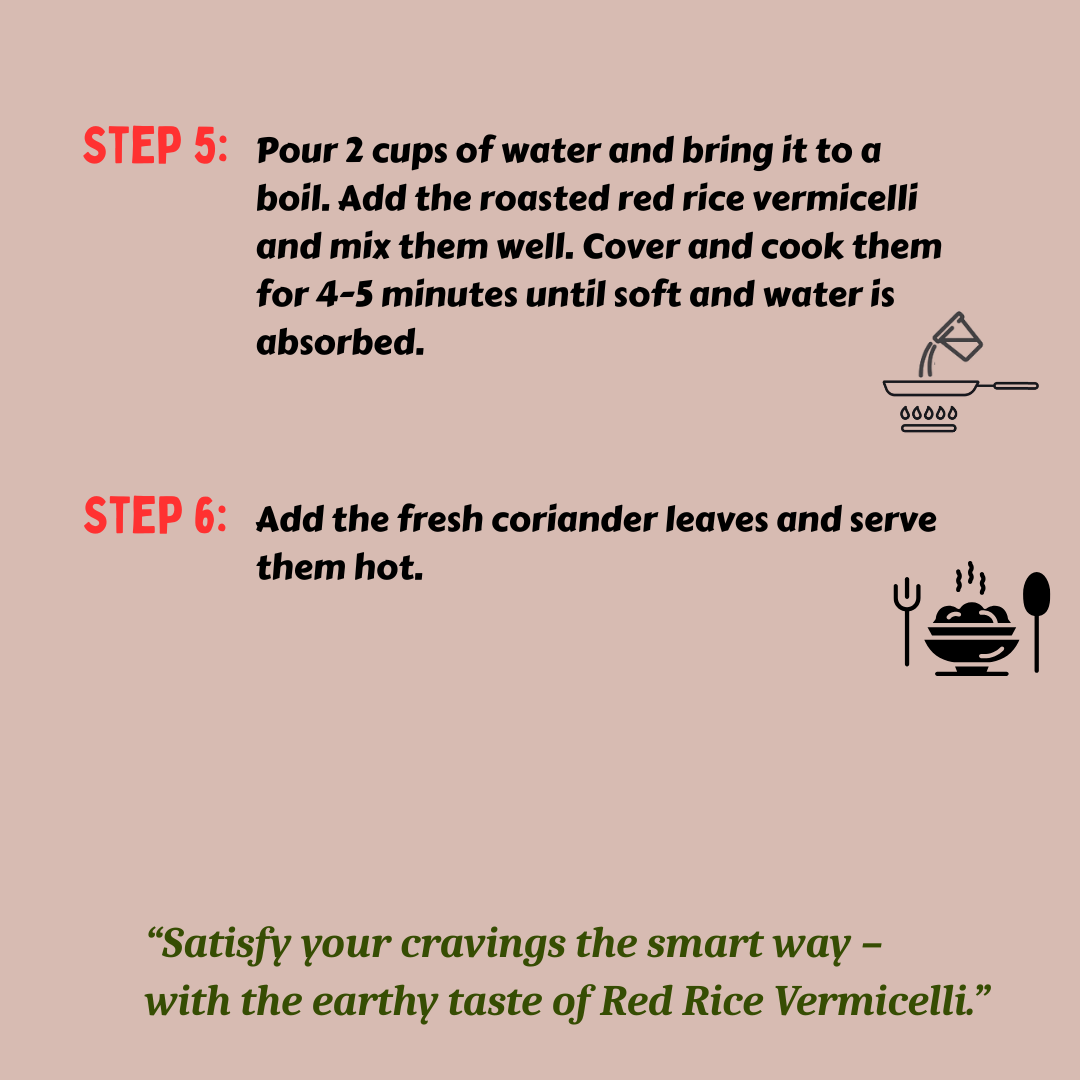 STEP 5: Pour 2 cups of water and bring it to a boil. Add the roasted red rice vermicelli and mix them well. Cover and cook them for 4-5 minutes until soft and water is absorbed.

STEP 6: Add the fresh coriander leaves and serve them hot.

“Satisfy your cravings the smart way – with the earthy taste of Red Rice Vermicelli.”