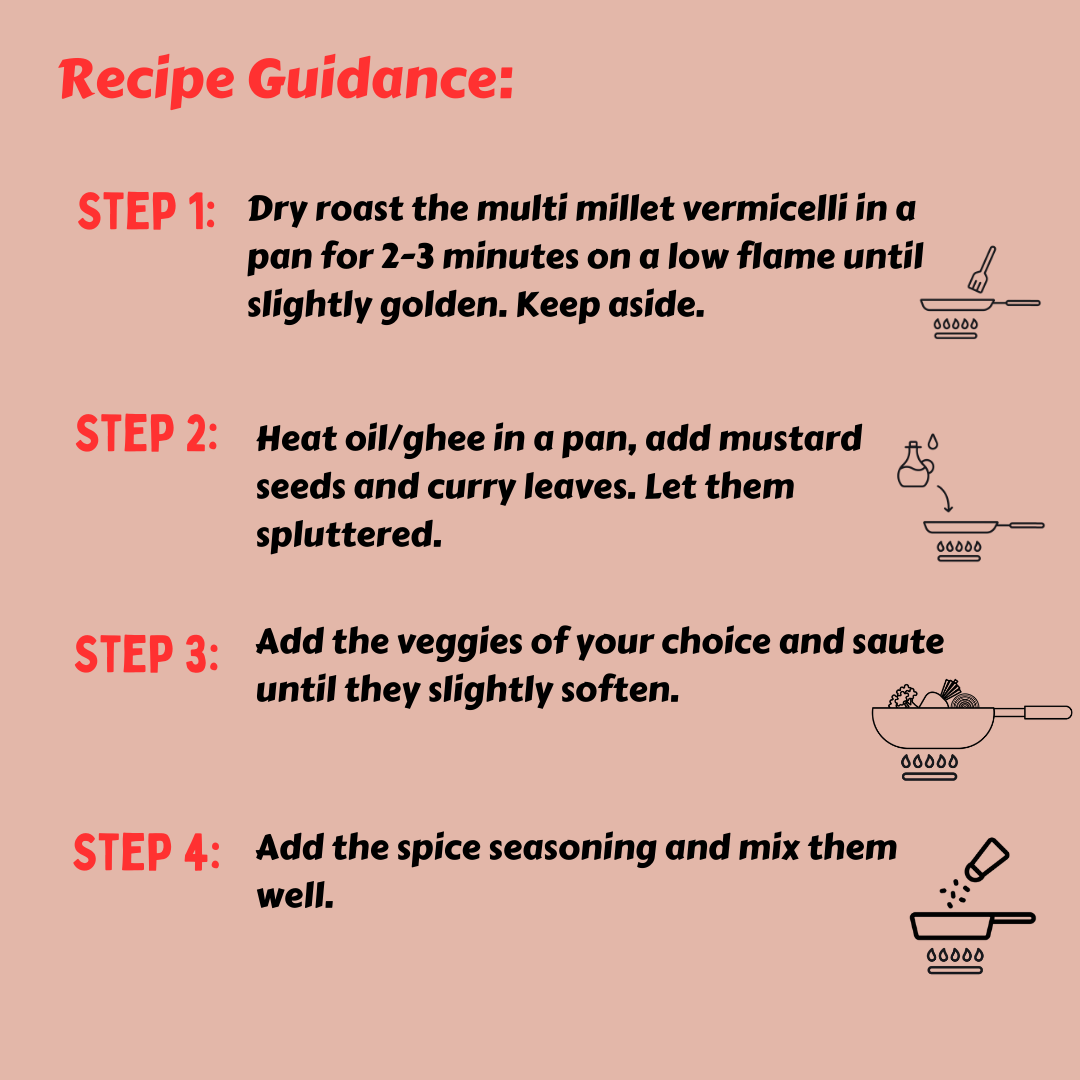 Recipe Guidance:

STEP 1: Dry roast the multi millet vermicelli in a pan for 2-3 minutes on a low flame until slightly golden. Keep aside.

STEP 2: Heat oil/ghee in a pan, add mustard seeds and curry leaves. Let them spluttered.

STEP 3: Add the veggies of your choice and saute until they slightly soften.

STEP 4: Add the spice seasoning and mix them well.